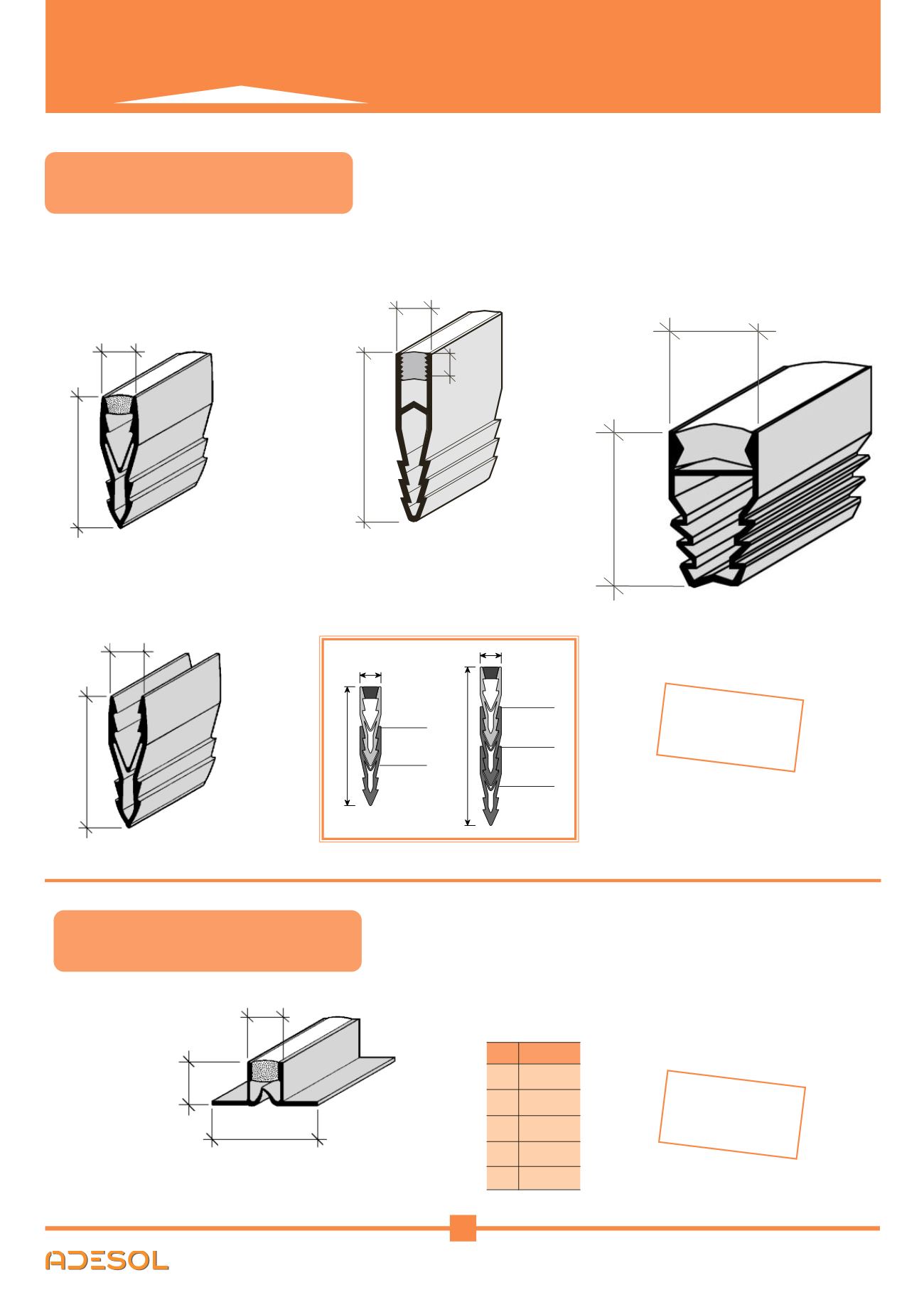 ADESOL