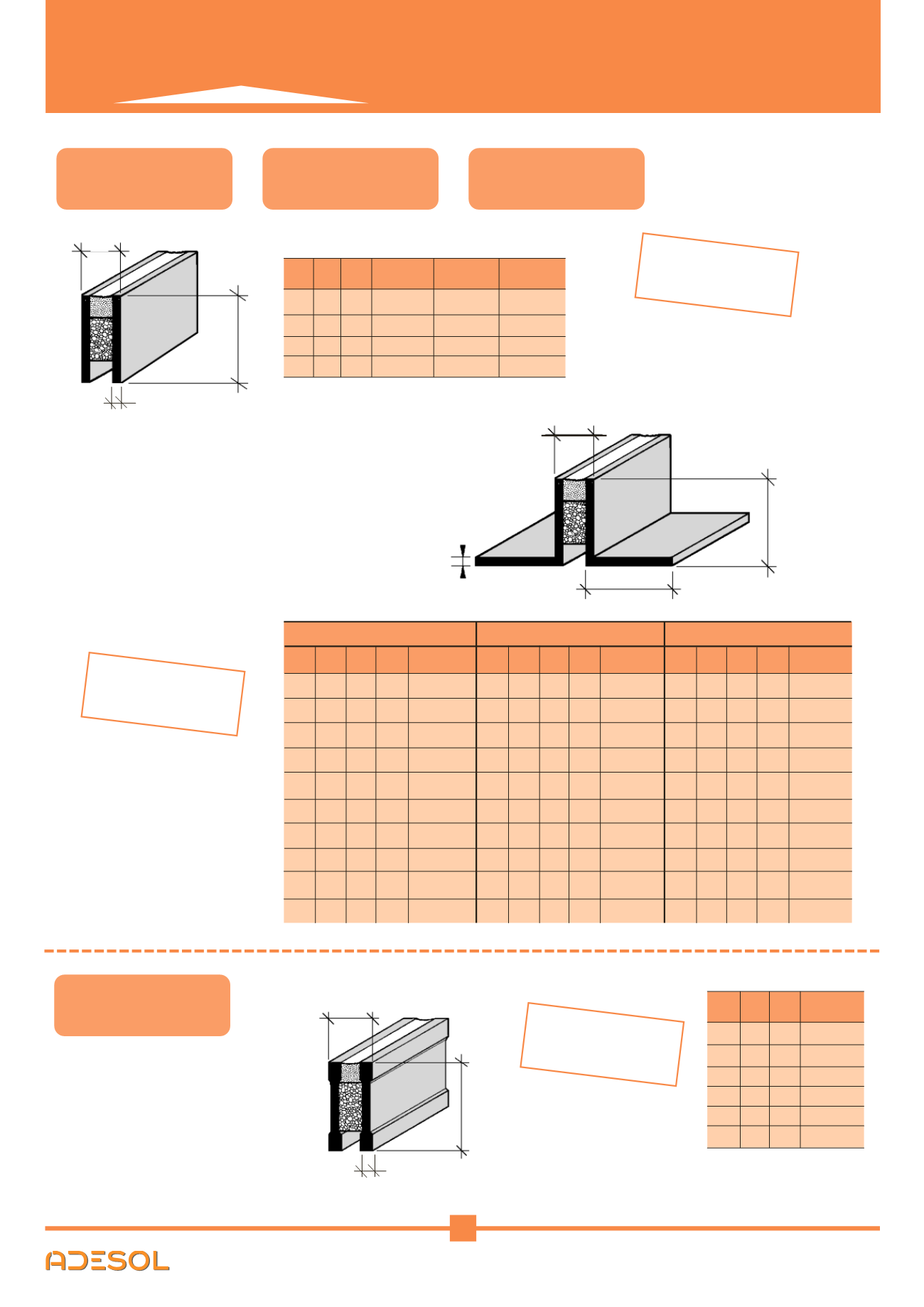 ADESOL